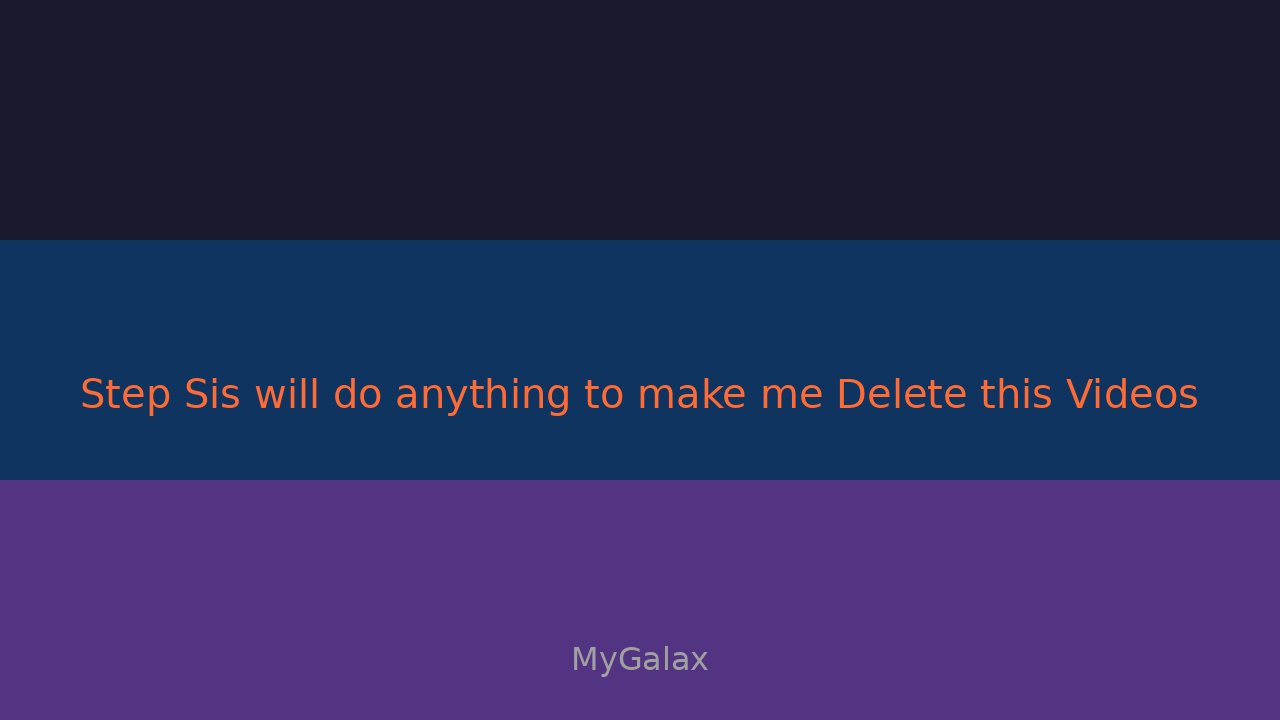 Step Sis will do anything to make me Delete this Videos

MyGalax